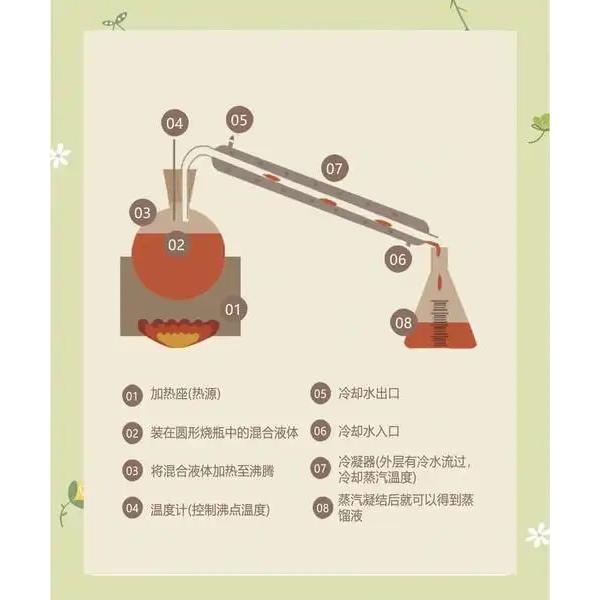 04
05
07
03
02
06
01
08

01 加热座(热源)
02 装在圆形烧瓶中的混合液体
03 将混合液体加热至沸腾
04 温度计(控制沸点温度)

05 冷却水出口
06 冷却水入口
07 冷凝器(外层有冷水流过，冷却蒸汽温度)
08 蒸汽凝结后就可以得到蒸馏液